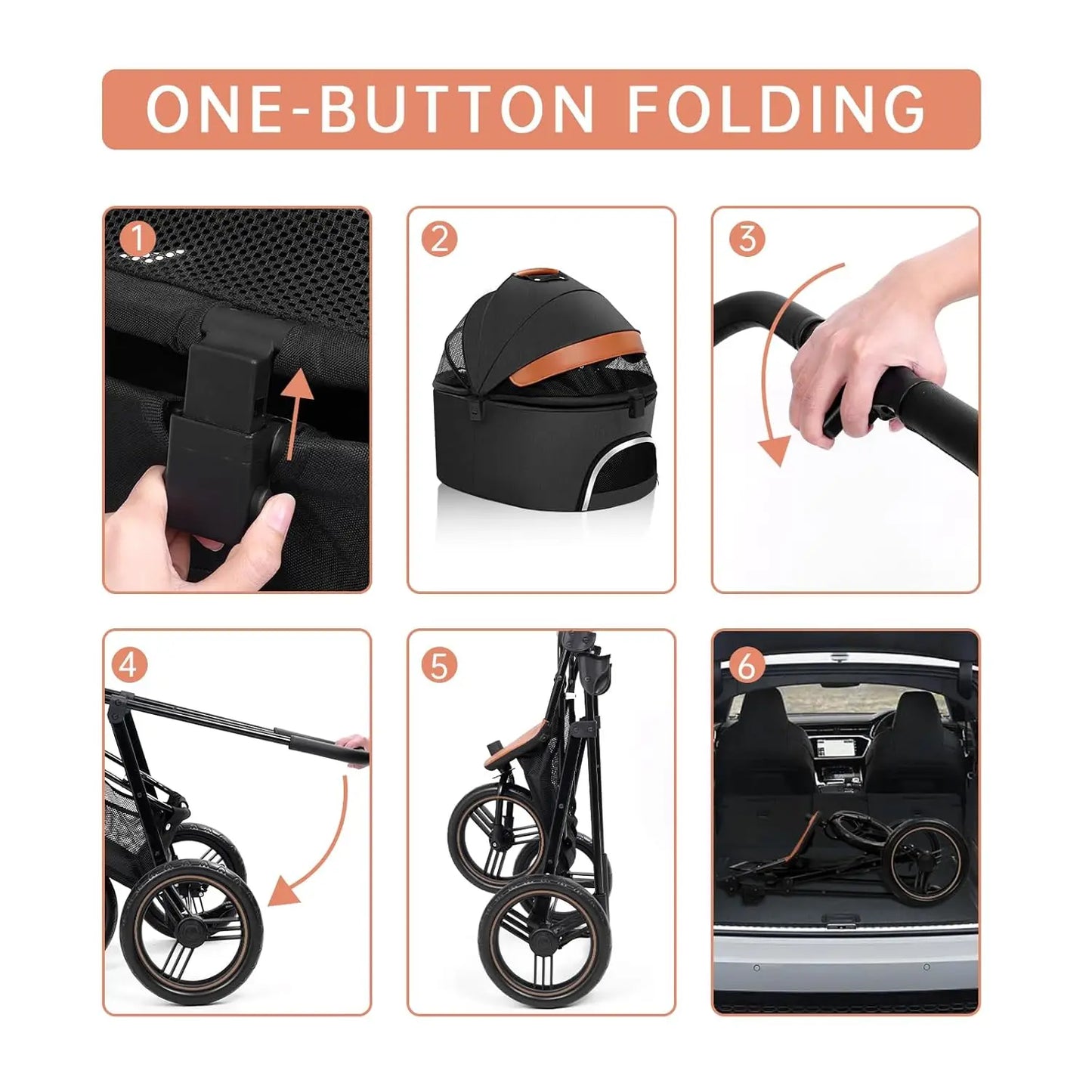 ONE-BUTTON FOLDING

1

2

3

4

5

6